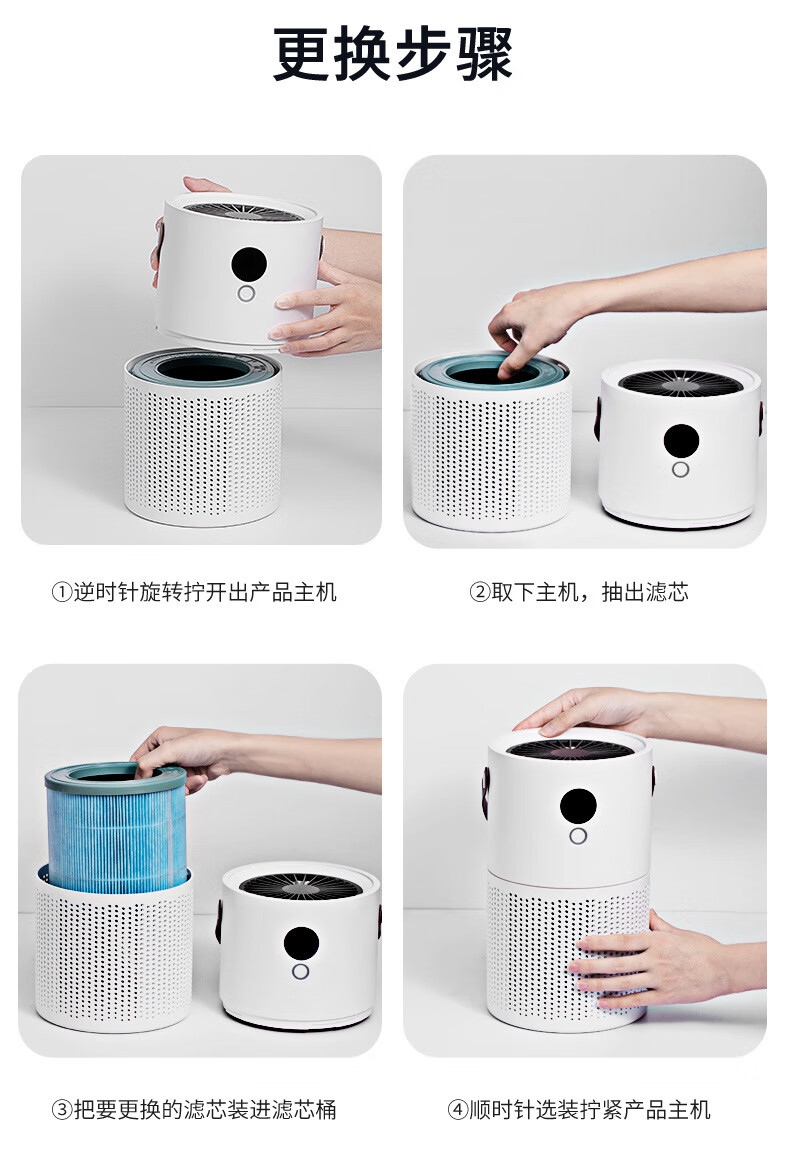 更换步骤

①逆时针旋转拧开出产品主机

②取下主机，抽出滤芯

③把要更换的滤芯装进滤芯桶

④顺时针选装拧紧产品主机