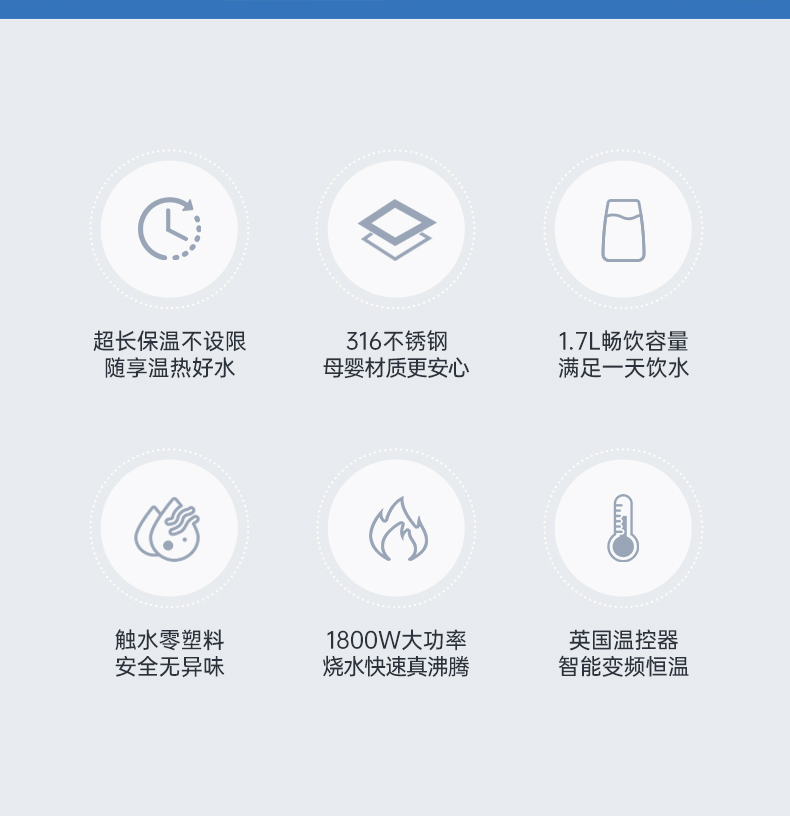 超长保温不设限
随享温热好水

316不锈钢
母婴材质更安心

1.7L畅饮容量
满足一天饮水

触水零塑料
安全无异味

1800W大功率
烧水快速真沸腾

英国温控器
智能变频恒温