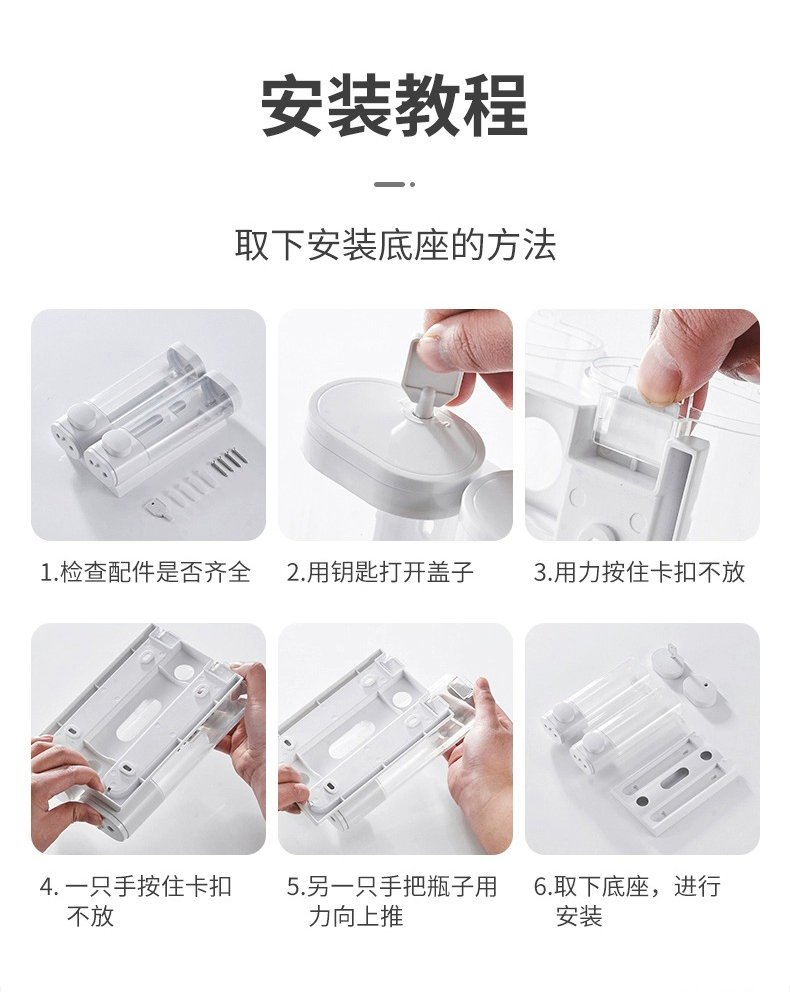 安装教程

取下安装底座的方法

1.检查配件是否齐全

2.用钥匙打开盖子

3.用力按住卡扣不放

4. 一只手按住卡扣不放

5.另一只手把瓶子用力向上推

6.取下底座，进行安装