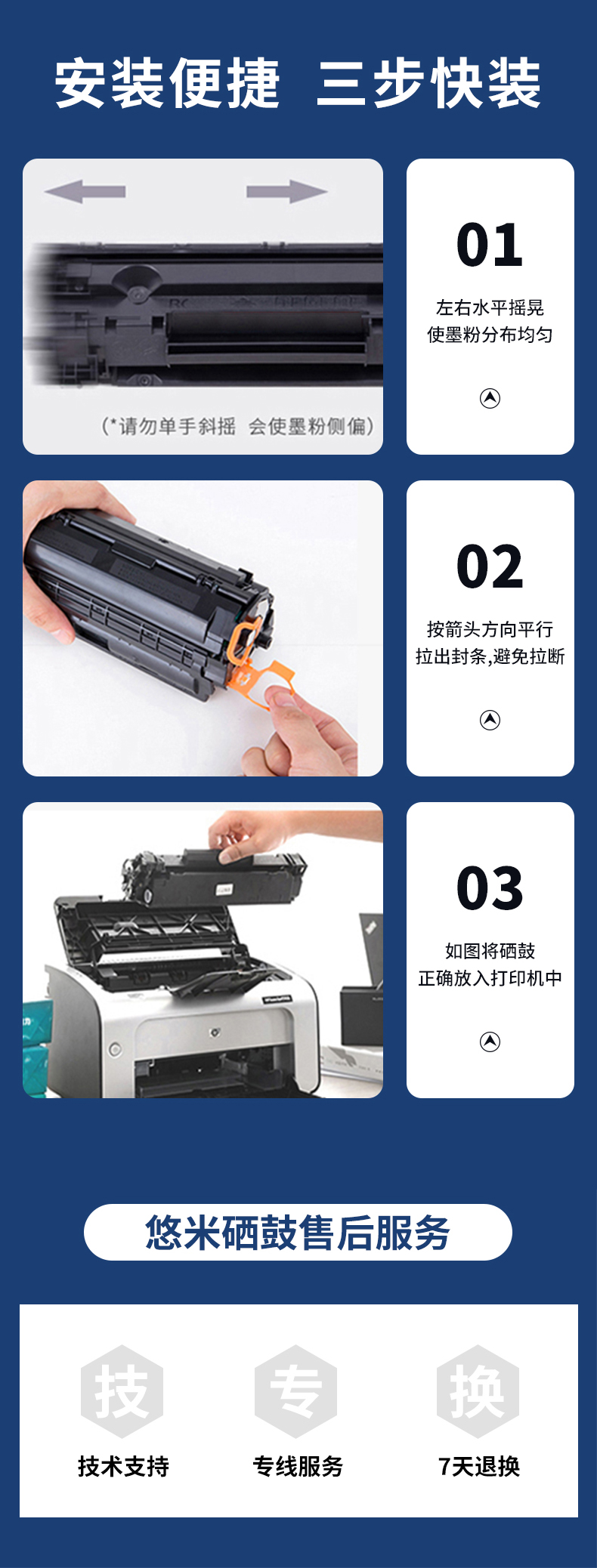 安装便捷 三步快装

(*请勿单手斜摇 会使墨粉侧偏)

01

左右水平摇晃
使墨粉分布均匀

02

按箭头方向平行
拉出封条,避免拉断

03

如图将硒鼓
正确放入打印机中

悠米硒鼓售后服务

技

技术支持

专

专线服务

换

7天退换