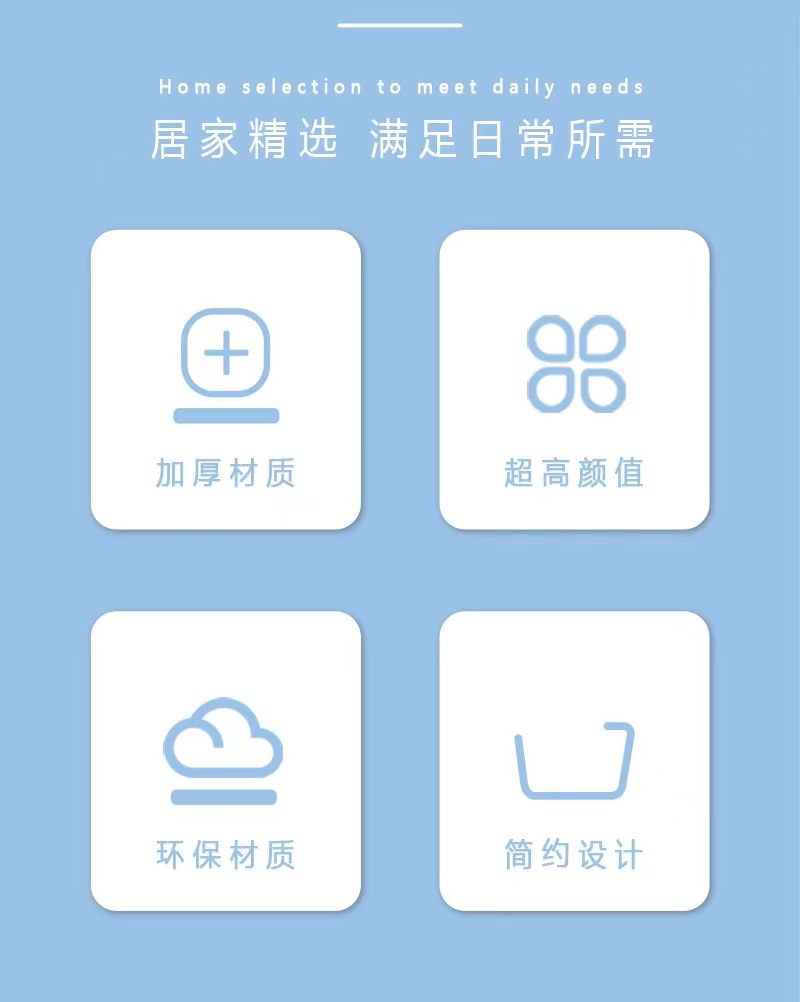 Home selection to meet daily needs

居家精选 满足日常所需

加厚材质

超高颜值

环保材质

简约设计