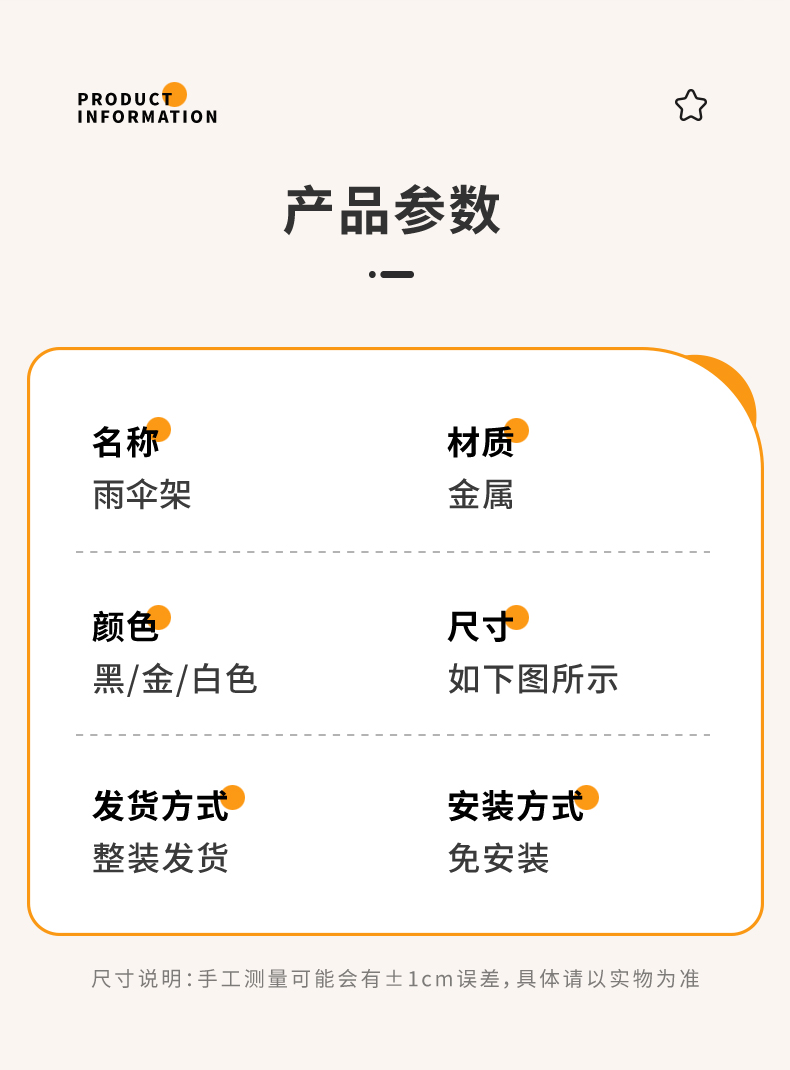 PRODUCT
INFORMATION

产品参数

名称
雨伞架

材质
金属

颜色
黑/金/白色

尺寸
如下图所示

发货方式
整装发货

安装方式
免安装

尺寸说明:手工测量可能会有±1cm误差,具体请以实物为准