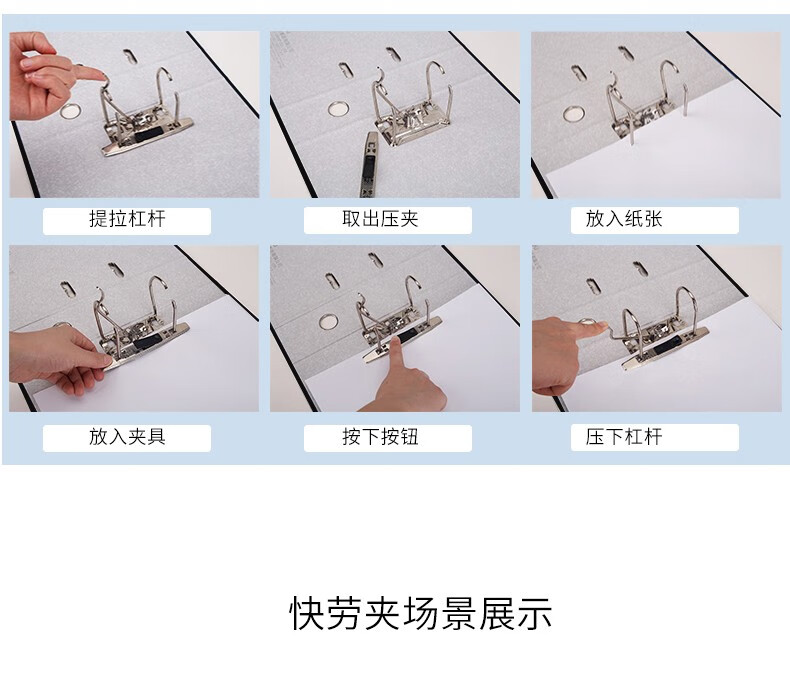 提拉杠杆

取出压夹

放入纸张

放入夹具

按下按钮

压下杠杆

快劳夹场景展示