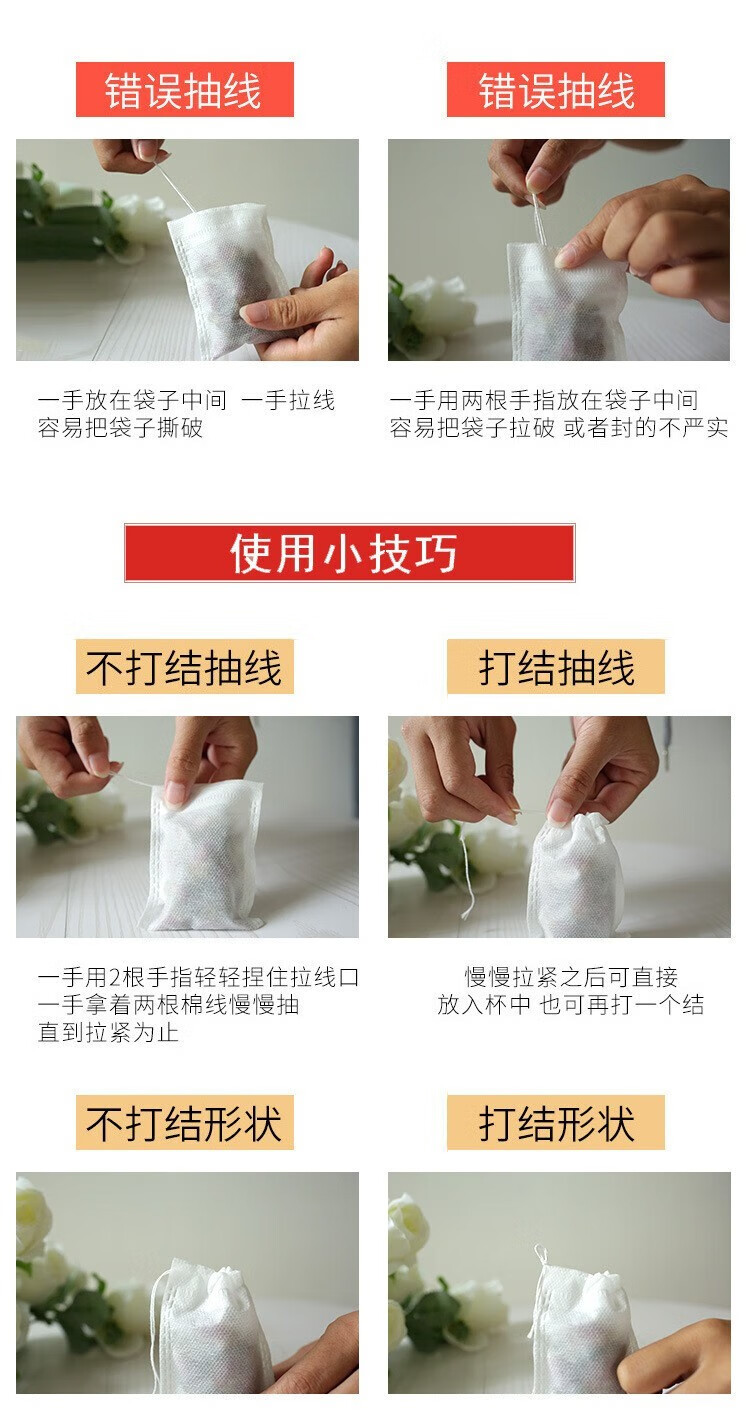 错误抽线

一手放在袋子中间 一手拉线
容易把袋子撕破

错误抽线

一手用两根手指放在袋子中间
容易把袋子拉破 或者封的不严实

使用小技巧

不打结抽线

一手用2根手指轻轻捏住拉线口
一手拿着两根棉线慢慢抽
直到拉紧为止

打结抽线

慢慢拉紧之后可直接
放入杯中 也可再打一个结

不打结形状

打结形状