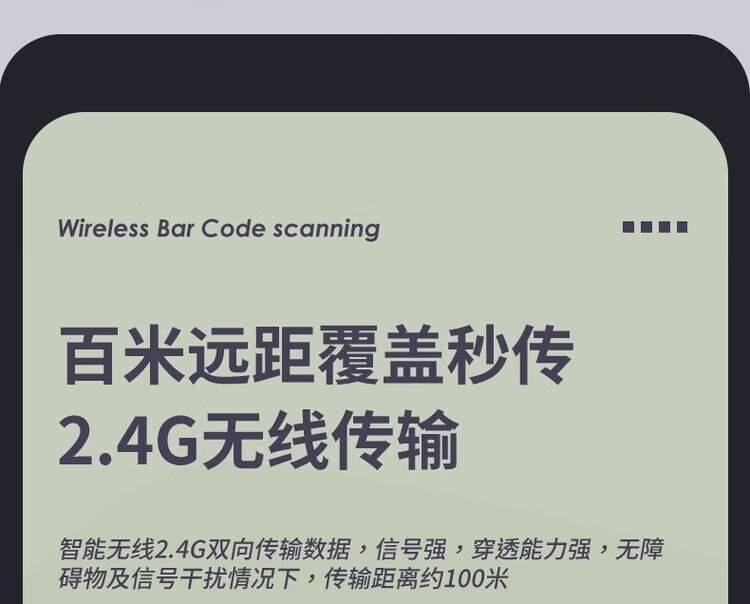 Wireless Bar Code scanning

百米远距覆盖秒传
2.4G无线传输

智能无线2.4G双向传输数据，信号强，穿透能力强，无障碍物及信号干扰情况下，传输距离约100米