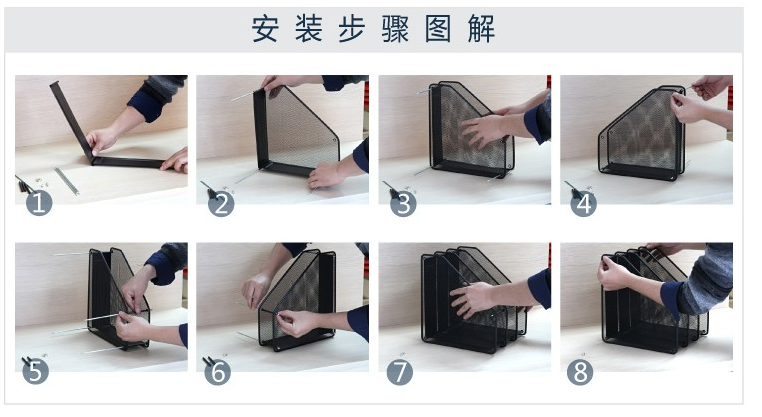 安装步骤图解

1
2
3
4
5
6
7
8