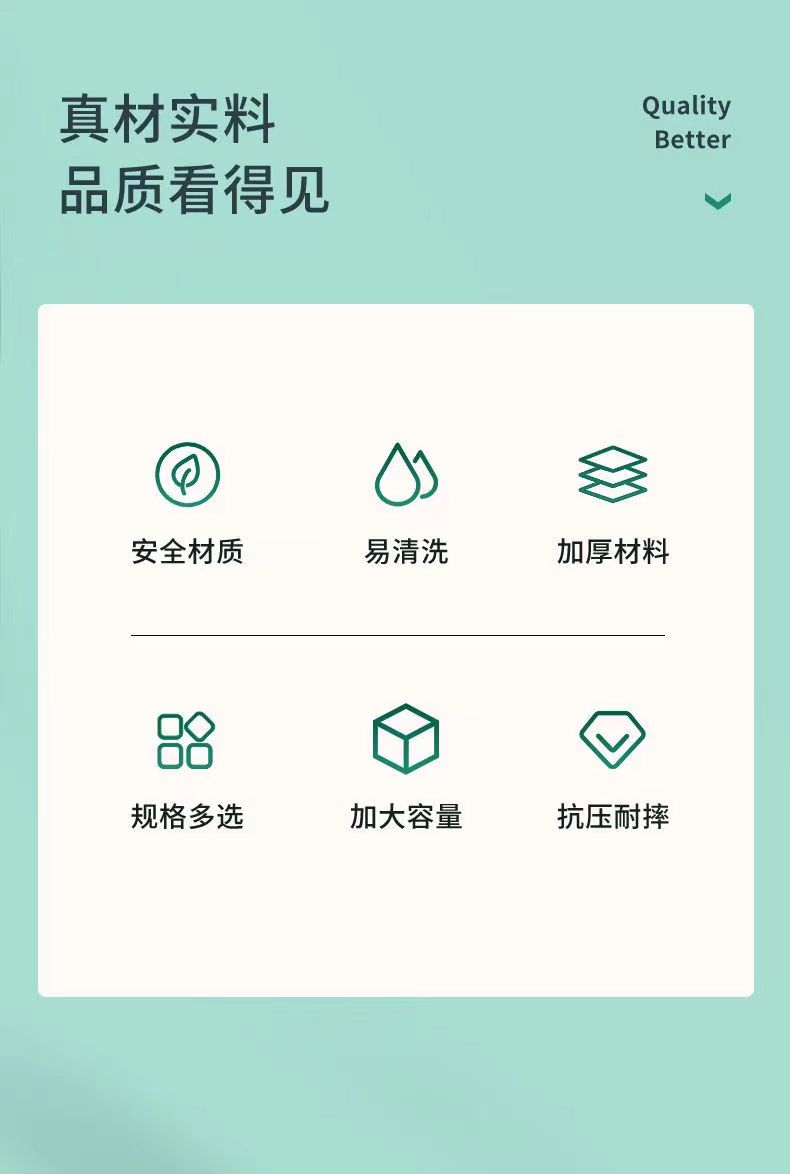 真材实料
品质看得见

Quality
Better

安全材质

易清洗

加厚材料

规格多选

加大容量

抗压耐摔