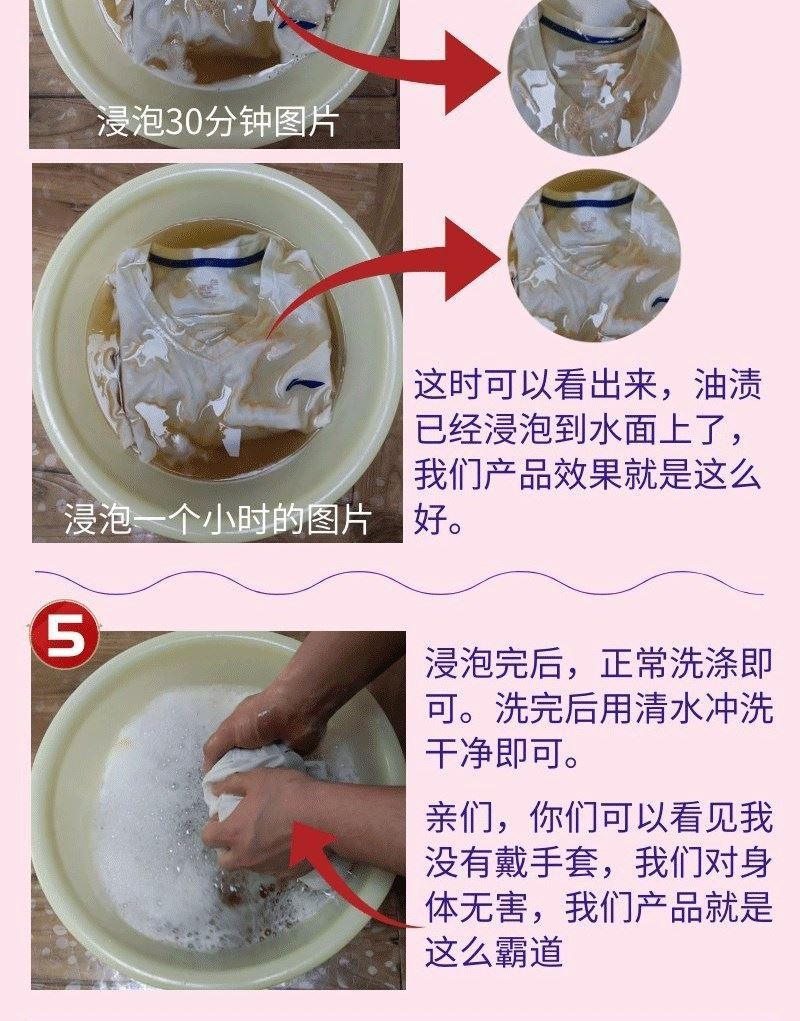 浸泡30分钟图片

浸泡一个小时的图片

这时可以看出来，油渍已经浸泡到水面上了，我们产品效果就是这么好。

5

浸泡完后，正常洗涤即可。洗完后用清水冲洗干净即可。

亲们，你们可以看见我没有戴手套，我们对身体无害，我们产品就是这么霸道