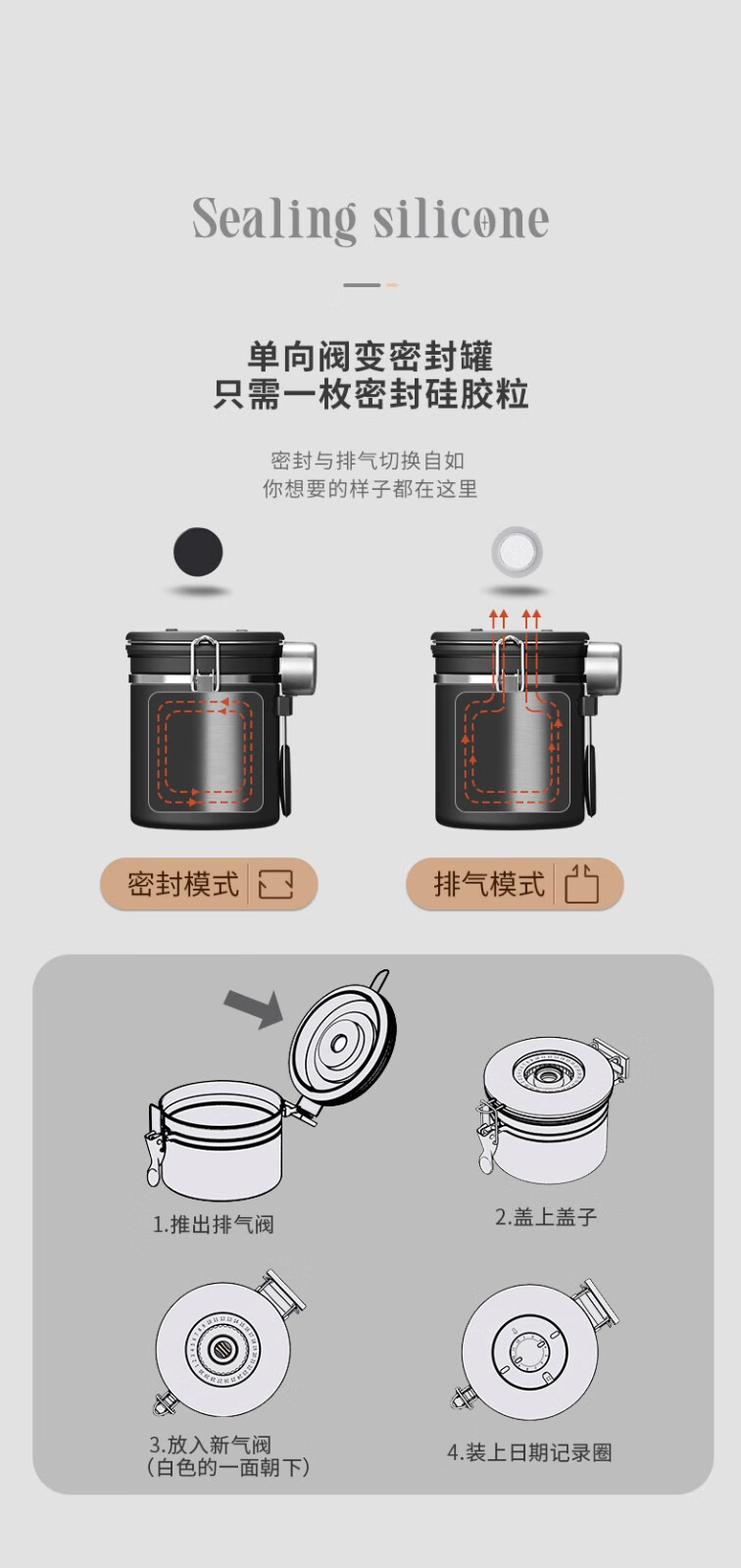 Sealing silicone

单向阀变密封罐
只需一枚密封硅胶粒

密封与排气切换自如
你想要的样子都在这里

密封模式

排气模式

1.推出排气阀

2.盖上盖子

3.放入新气阀
(白色的一面朝下)

4.装上日期记录圈