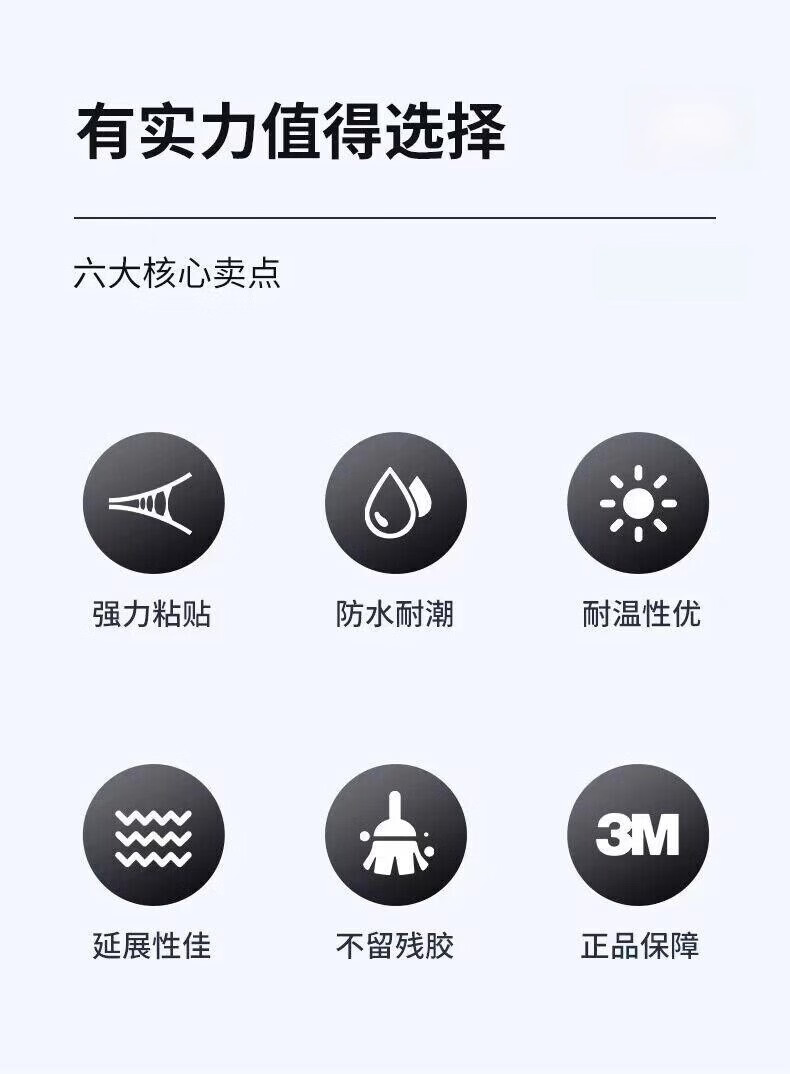 有实力值得选择

六大核心卖点

强力粘贴

防水耐潮

耐温性优

延展性佳

不留残胶

3M

正品保障