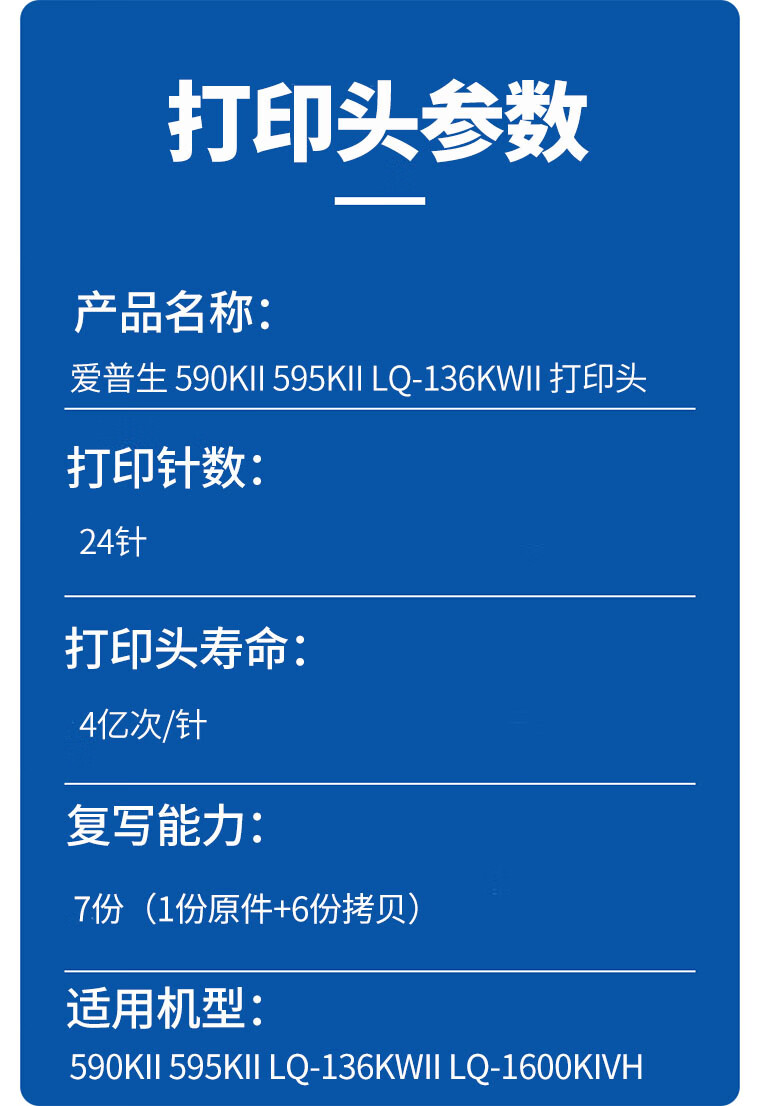 打印头参数

产品名称：
爱普生 590KII 595KII LQ-136KWII 打印头

打印针数：
24针

打印头寿命：
4亿次/针

复写能力：
7份（1份原件+6份拷贝）

适用机型：
590KII 595KII LQ-136KWII LQ-1600KIVH