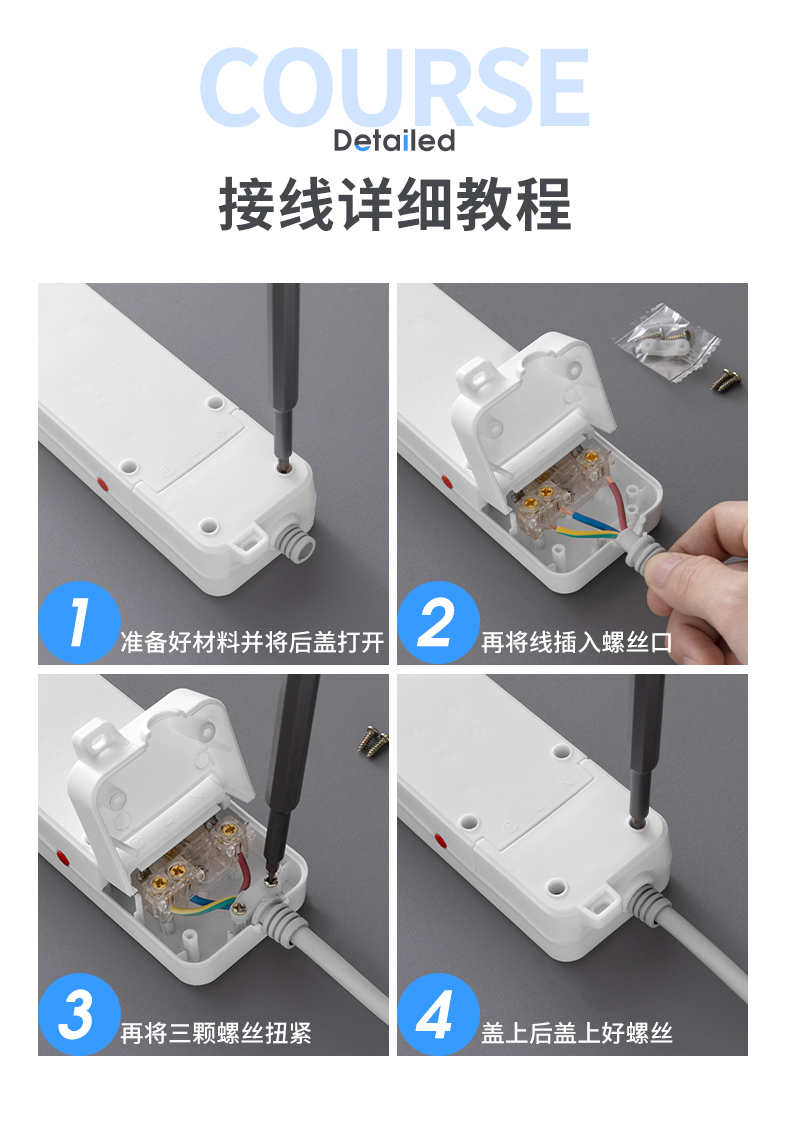 COURSE
Detailed
接线详细教程

1 准备好材料并将后盖打开

2 再将线插入螺丝口

3 再将三颗螺丝扭紧

4 盖上后盖上好螺丝