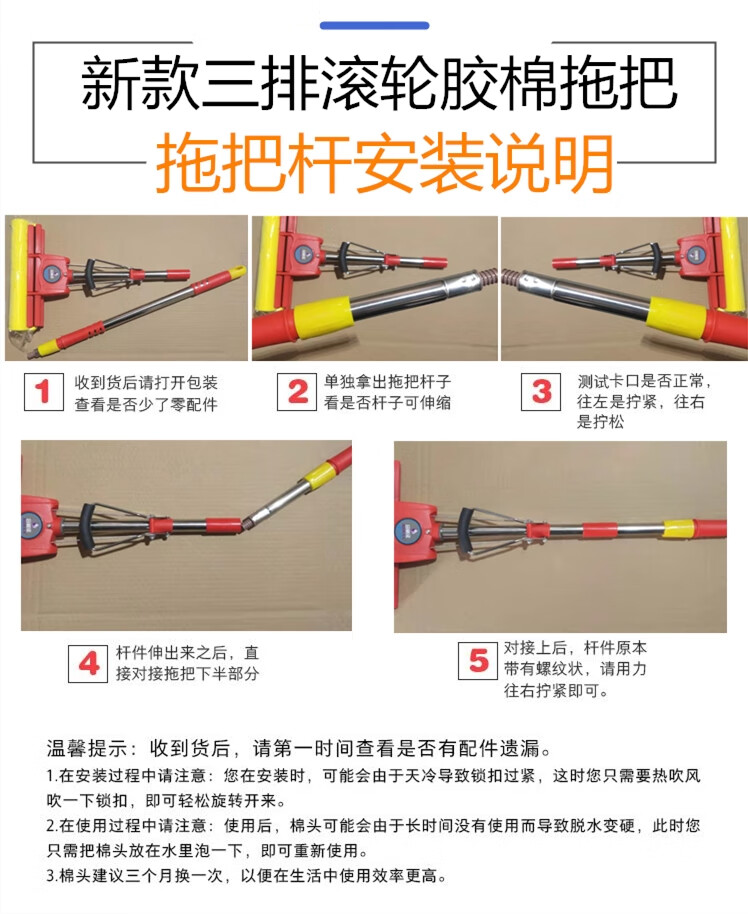 新款三排滚轮胶棉拖把
拖把杆安装说明

1 收到货后请打开包装查看是否少了零配件

2 单独拿出拖把杆子看是否杆子可伸缩

3 测试卡口是否正常，往左是拧紧，往右是拧松

4 杆件伸出来之后，直接对接拖把下半部分

5 对接上后，杆件原本带有螺纹状，请用力往右拧紧即可。

温馨提示：收到货后，请第一时间查看是否有配件遗漏。
1.在安装过程中请注意：您在安装时，可能会由于天冷导致锁扣过紧，这时您只需要热吹风吹一下锁扣，即可轻松旋转开来。
2.在使用过程中请注意：使用后，棉头可能会由于长时间没有使用而导致脱水变硬，此时您只需把棉头放在水里泡一下，即可重新使用。
3.棉头建议三个月换一次，以便在生活中使用效率更高。