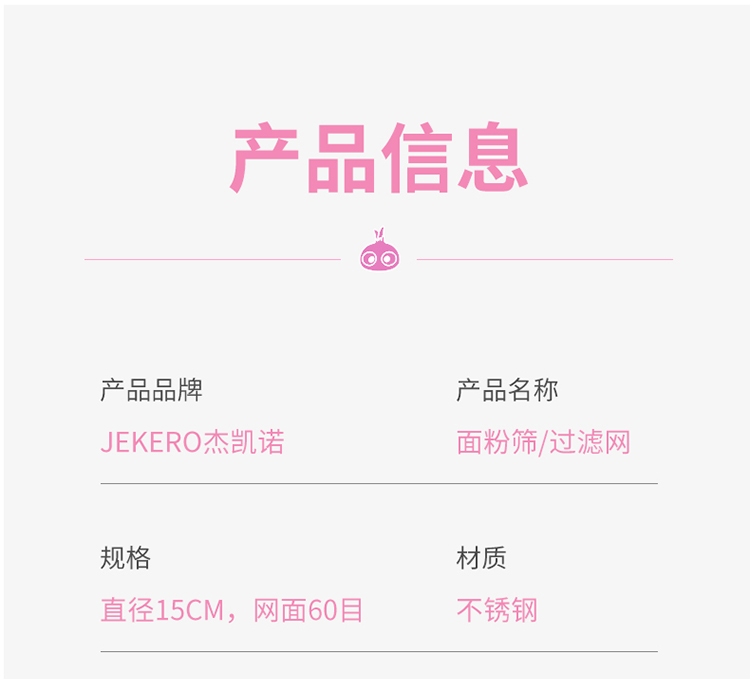 产品信息

产品品牌
JEKERO杰凯诺

产品名称
面粉筛/过滤网

规格
直径15CM，网面60目

材质
不锈钢