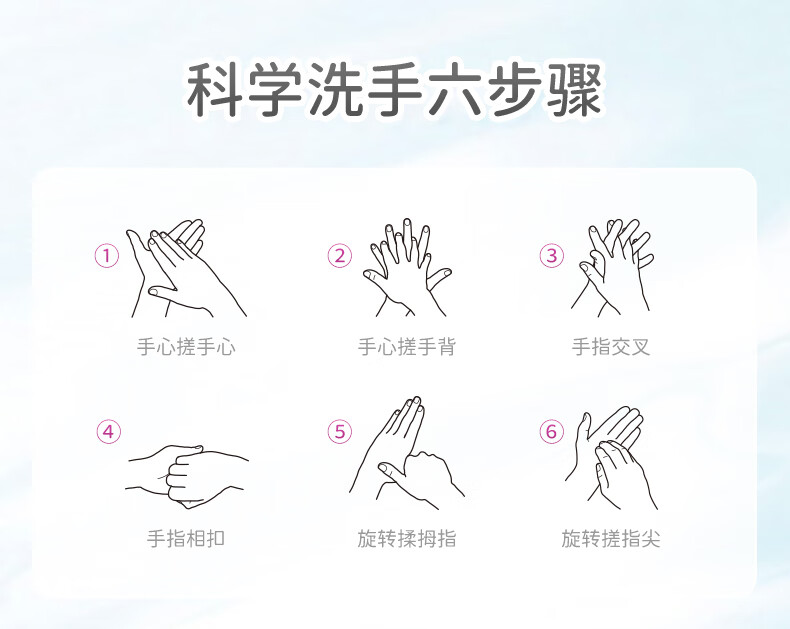 科学洗手六步骤

①
手心搓手心

②
手心搓手背

③
手指交叉

④
手指相扣

⑤
旋转揉拇指

⑥
旋转搓指尖