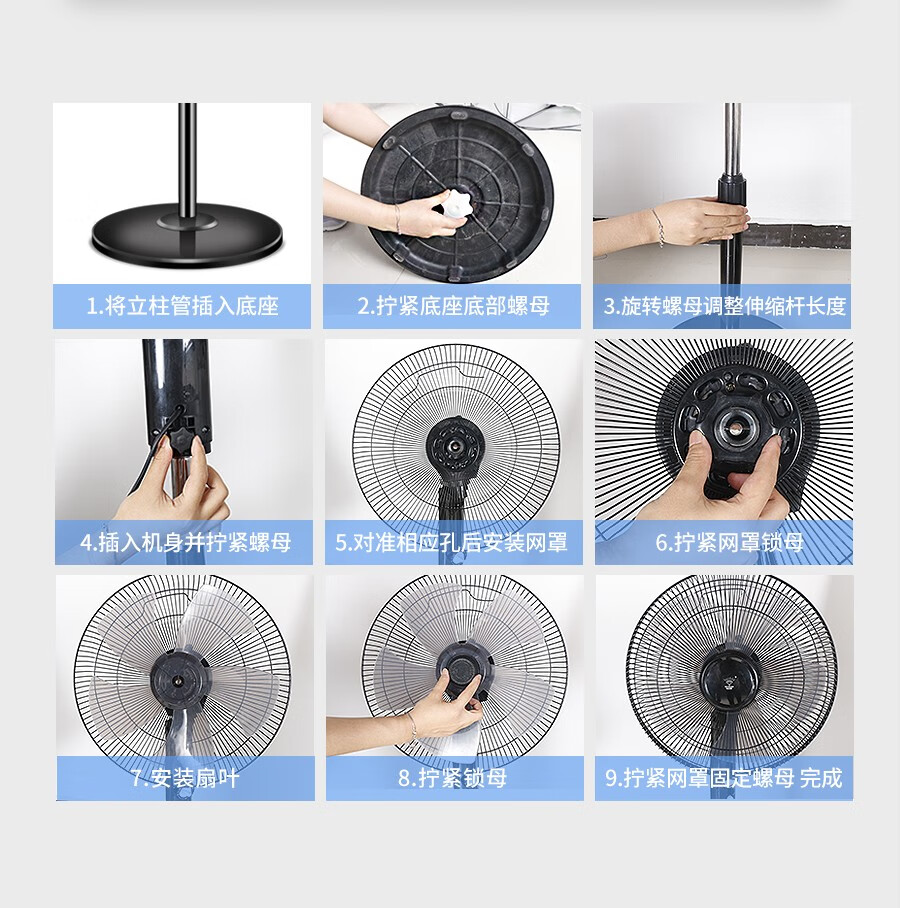 1.将立柱管插入底座

2.拧紧底座底部螺母

3.旋转螺母调整伸缩杆长度

4.插入机身并拧紧螺母

5.对准相应孔后安装网罩

6.拧紧网罩锁母

7.安装扇叶

8.拧紧锁母

9.拧紧网罩固定螺母 完成