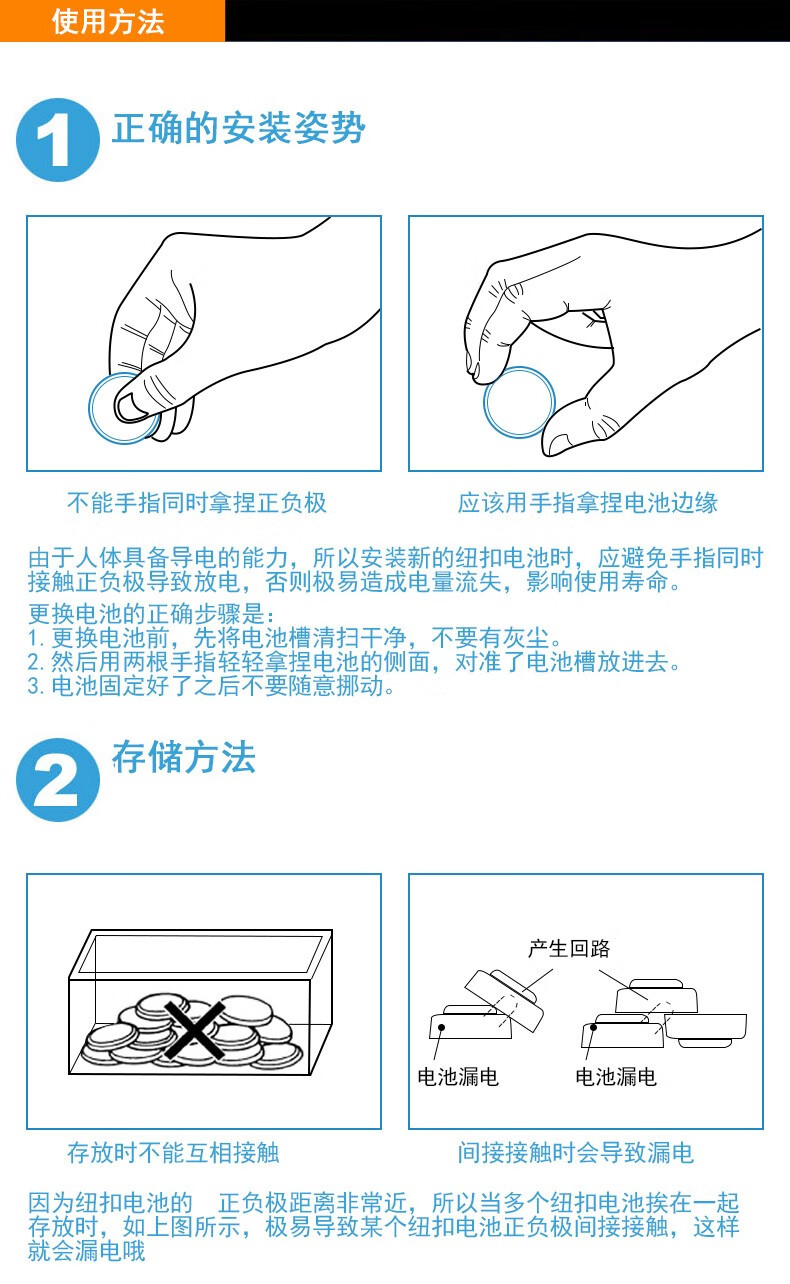 使用方法

1 正确的安装姿势

不能手指同时拿捏正负极

应该用手指拿捏电池边缘

由于人体具备导电的能力，所以安装新的纽扣电池时，应避免手指同时接触正负极导致放电，否则极易造成电量流失，影响使用寿命。

更换电池的正确步骤是：
1. 更换电池前，先将电池槽清扫干净，不要有灰尘。
2. 然后用两根手指轻轻拿捏电池的侧面，对准了电池槽放进去。
3. 电池固定好了之后不要随意挪动。

2 存储方法

产生回路

电池漏电

电池漏电

存放时不能互相接触

间接接触时会导致漏电

因为纽扣电池的 正负极距离非常近，所以当多个纽扣电池挨在一起存放时，如上图所示，极易导致某个纽扣电池正负极间接接触，这样就会漏电哦