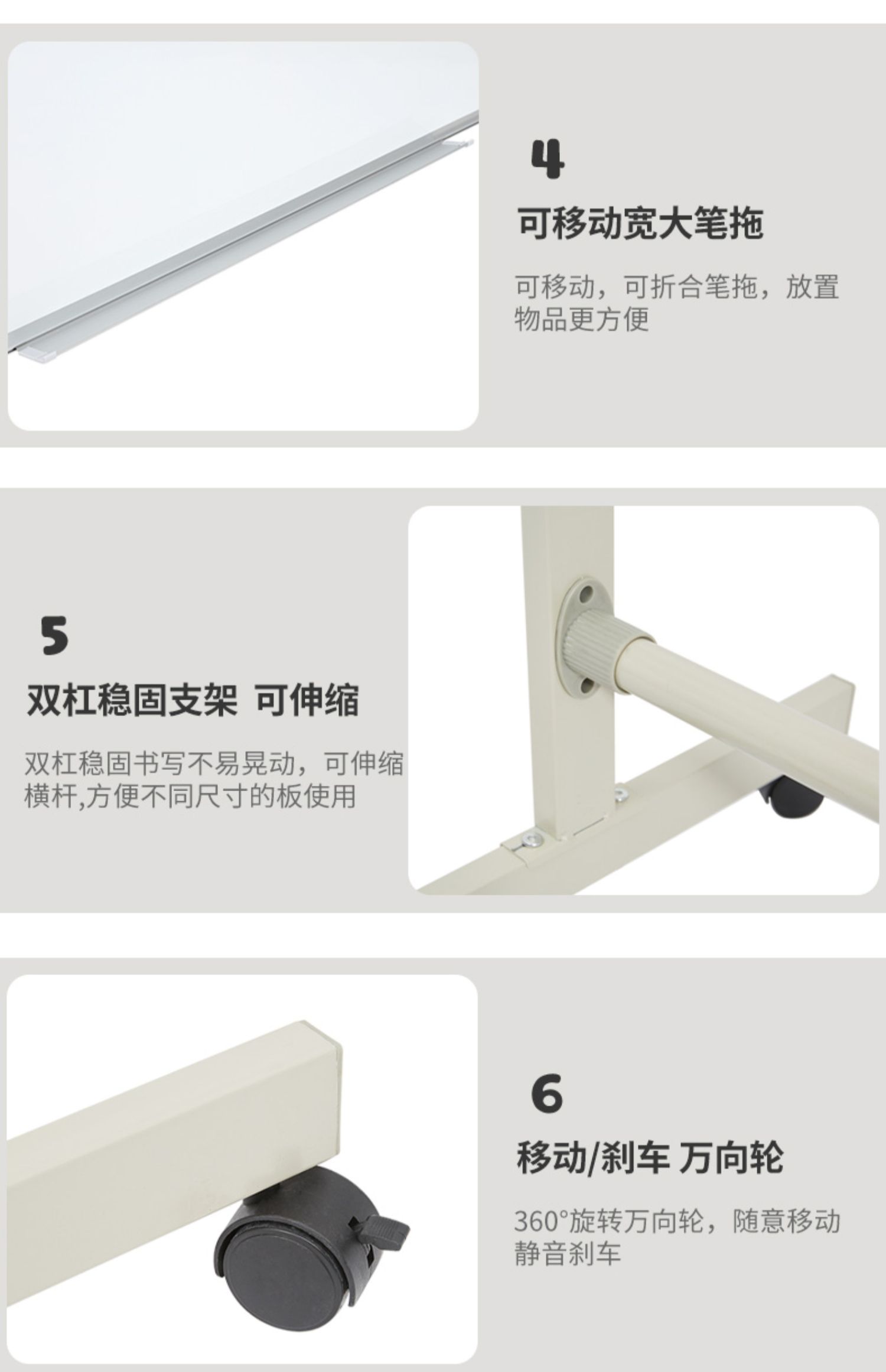 4

可移动宽大笔拖

可移动，可折合笔拖，放置物品更方便

5

双杠稳固支架 可伸缩

双杠稳固书写不易晃动，可伸缩横杆,方便不同尺寸的板使用

6

移动/刹车 万向轮

360°旋转万向轮，随意移动静音刹车