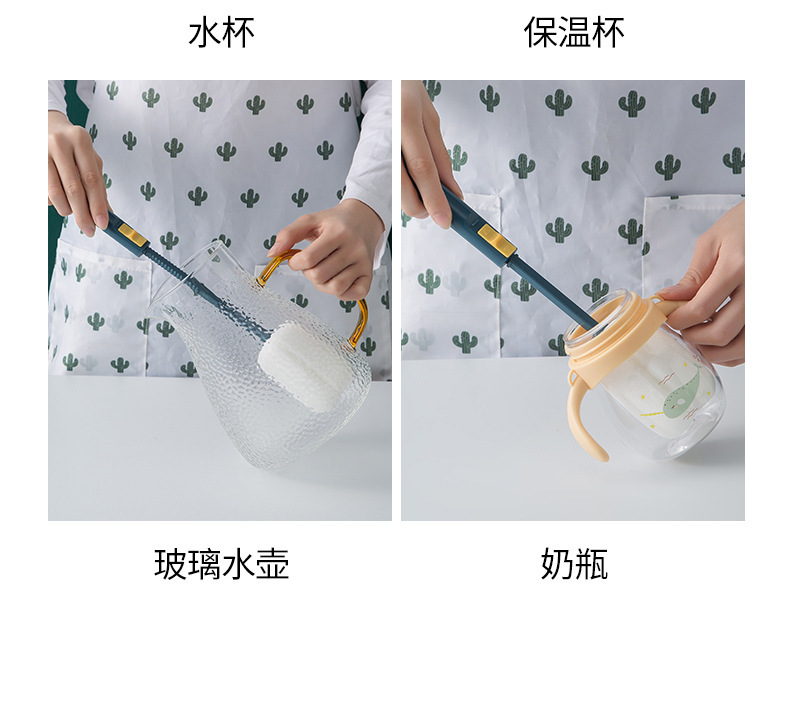 水杯

保温杯

玻璃水壶

奶瓶